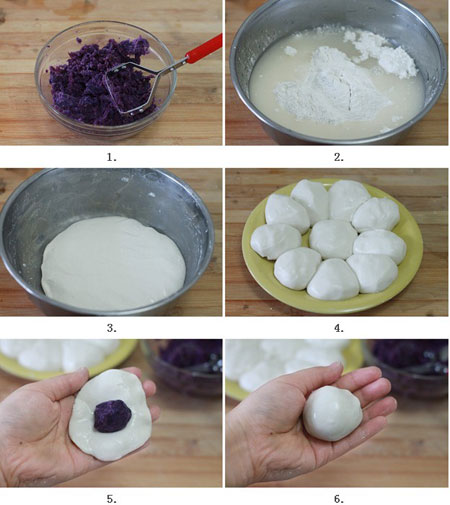 1.

2.

3.

4.

5.

6.