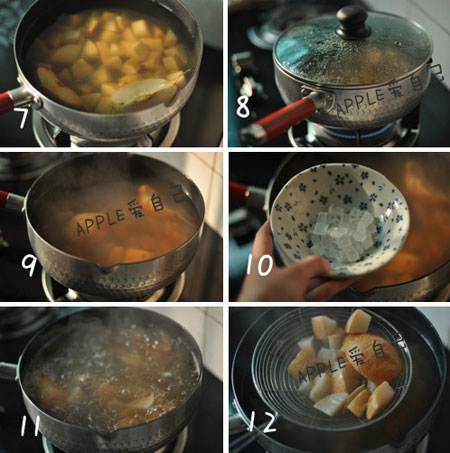 7

8
APPLE爱自己

9
APPLE爱自己

10

11

12
APPLE爱自