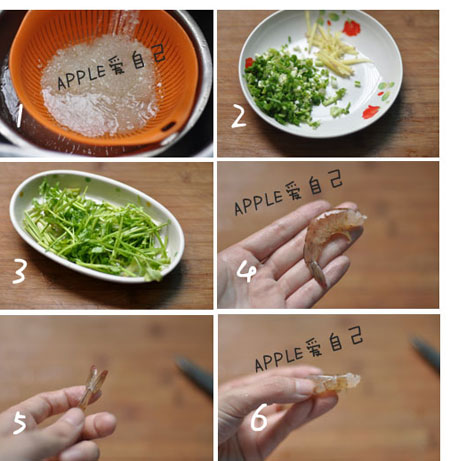 APPLE爱自己
1

2

3

APPLE爱自己
4

5

APPLE爱自己
6